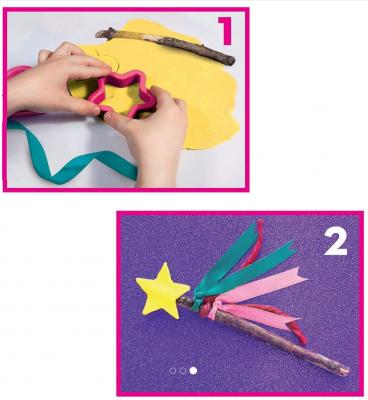 1

2