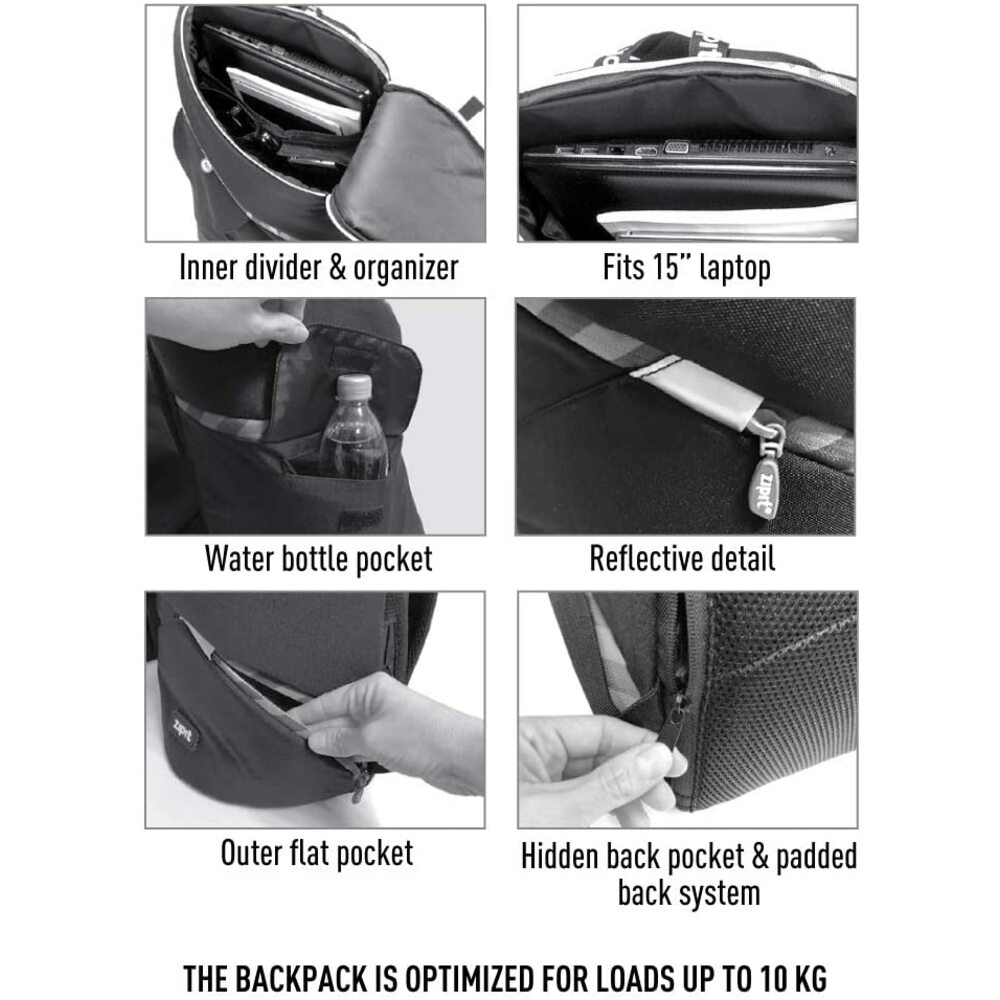 Inner divider & organizer

Fits 15" laptop

Water bottle pocket

zipit

Reflective detail

zipit

Outer flat pocket

Hidden back pocket & padded back system

THE BACKPACK IS OPTIMIZED FOR LOADS UP TO 10 KG